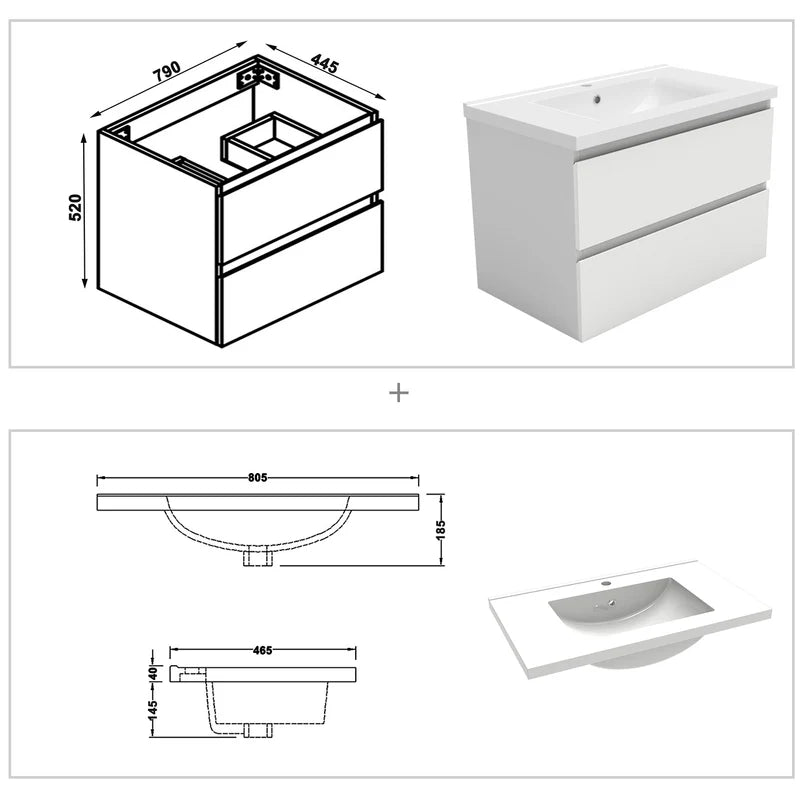 790

445

520

+

805

185

465

40

145