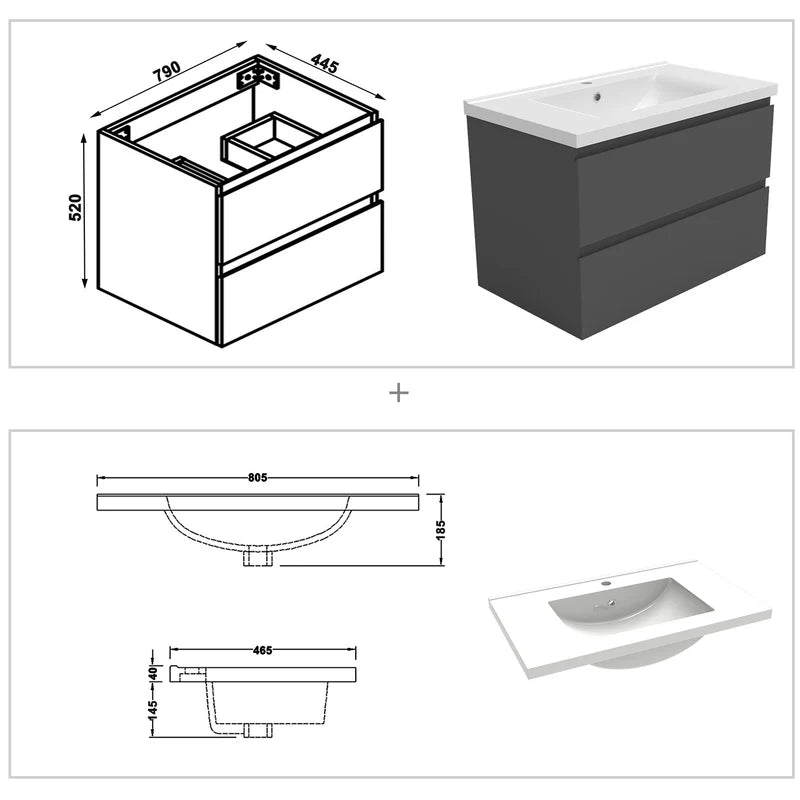 790
445
520

+

805
185
465
40
145