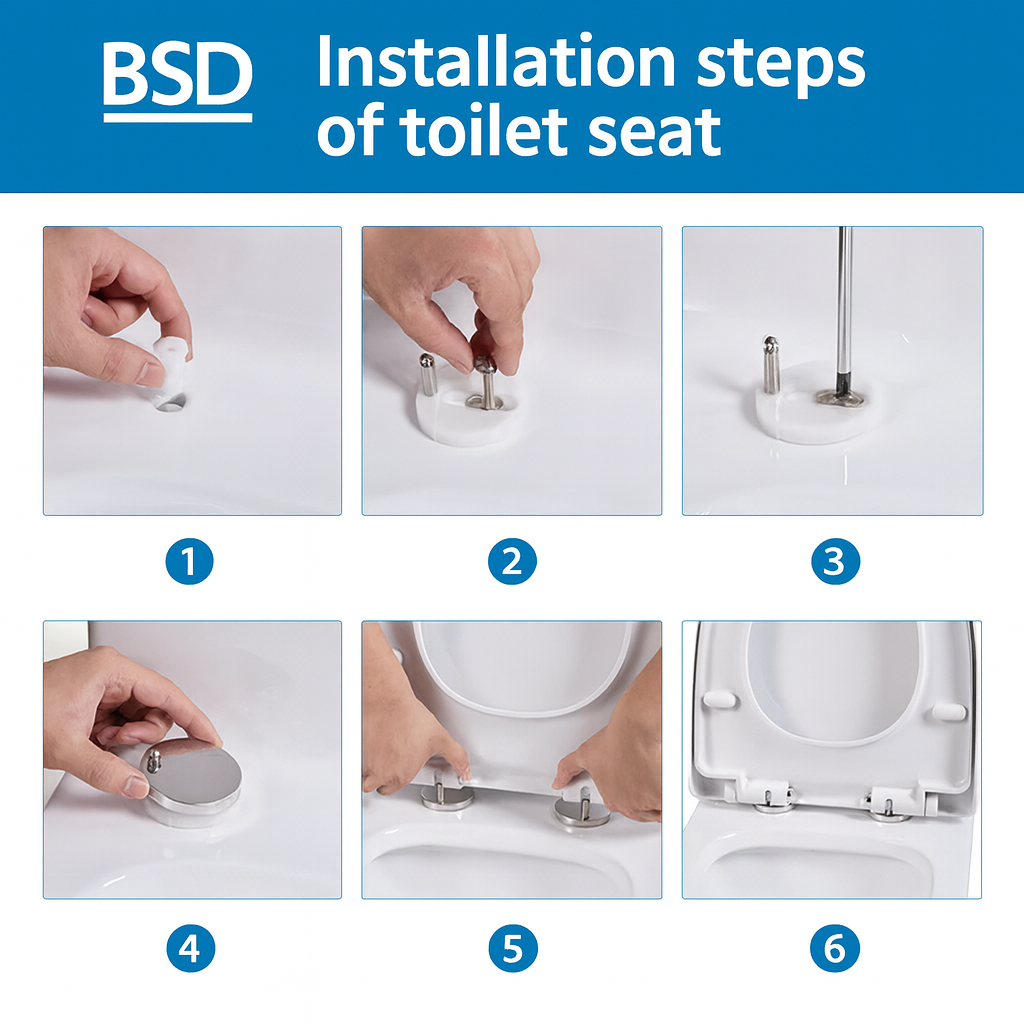 BSD Installation steps of toilet seat

1

2

3

4

5

6