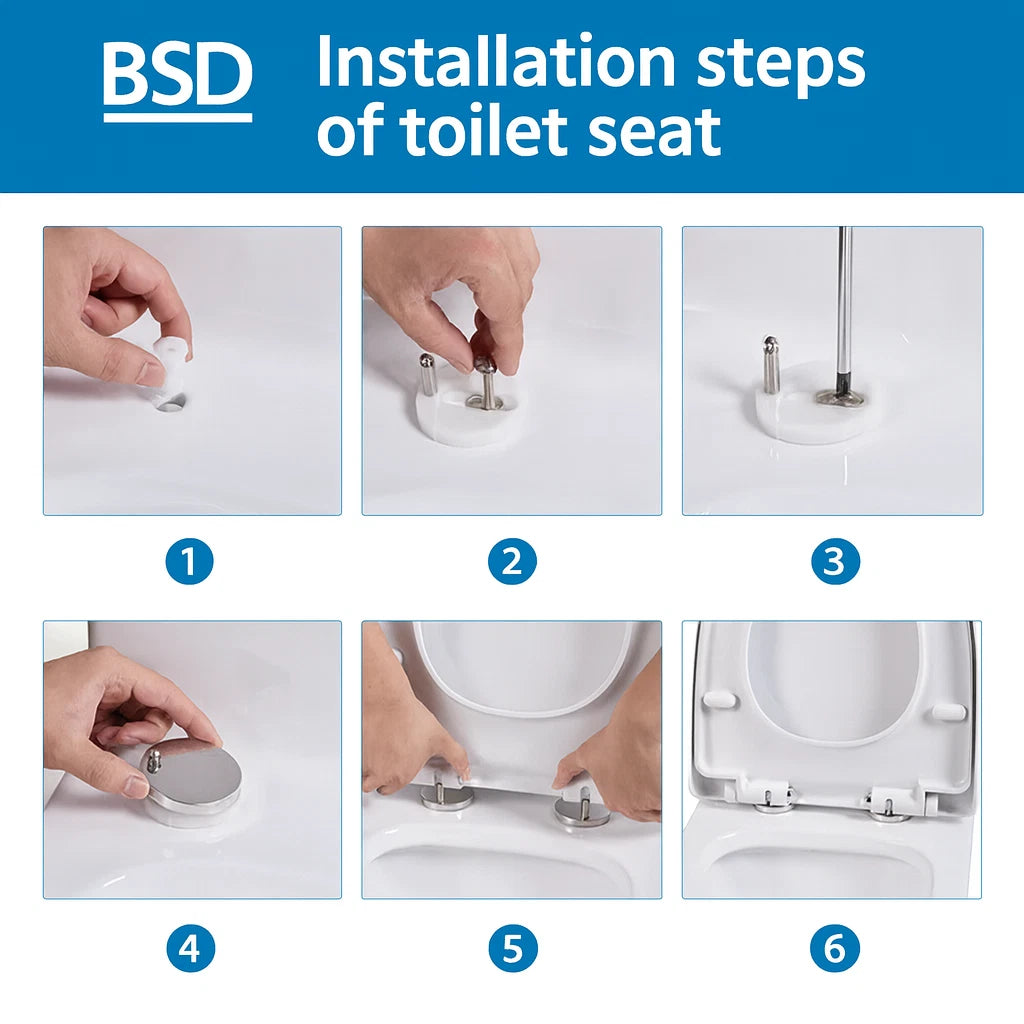 BSD Installation steps of toilet seat

1

2

3

4

5

6