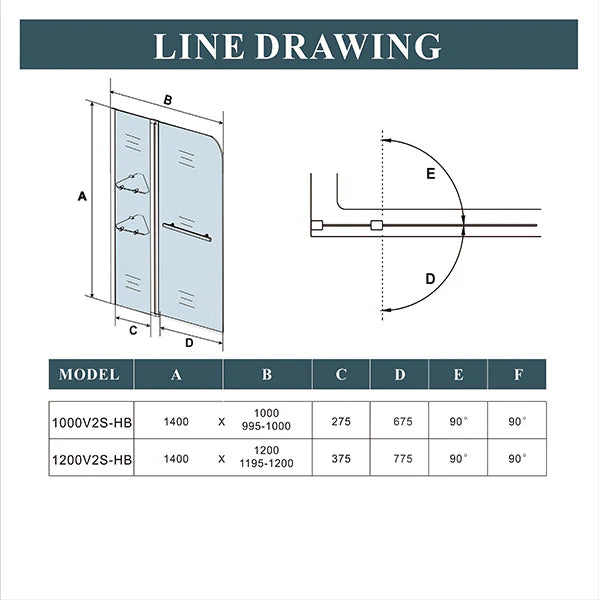 LINE DRAWING

B

A

C

D

E

D

| MODEL | A | B | C | D | E | F |
|---|---|---|---|---|---|---|
| 1000V2S-HB | 1400 x | 1000 995-1000 | 275 | 675 | 90° | 90° |
| 1200V2S-HB | 1400 x | 1200 1195-1200 | 375 | 775 | 90° | 90° |