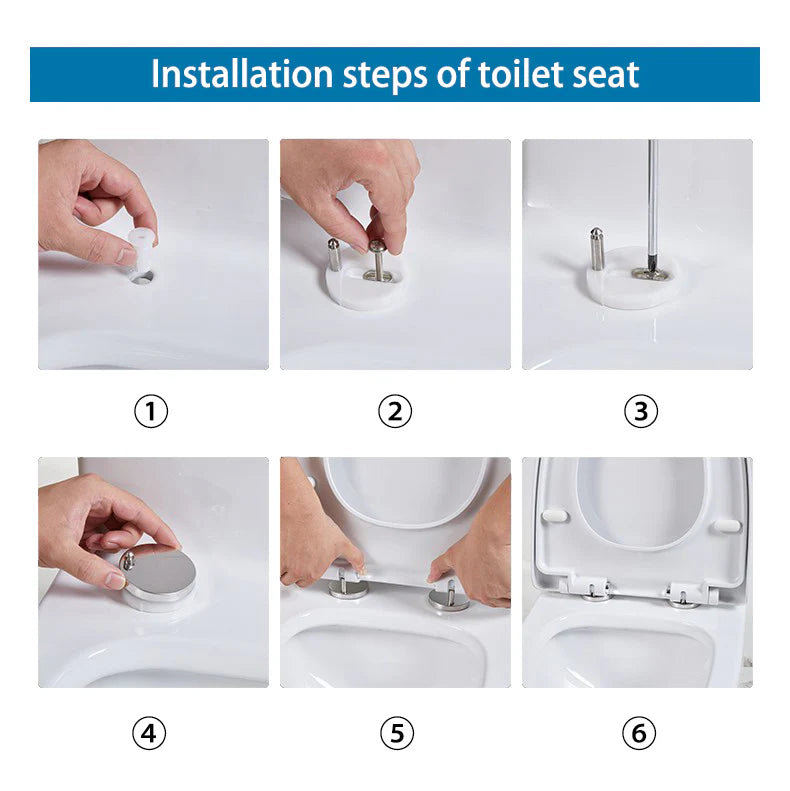 Installation steps of toilet seat

①

②

③

④

⑤

⑥